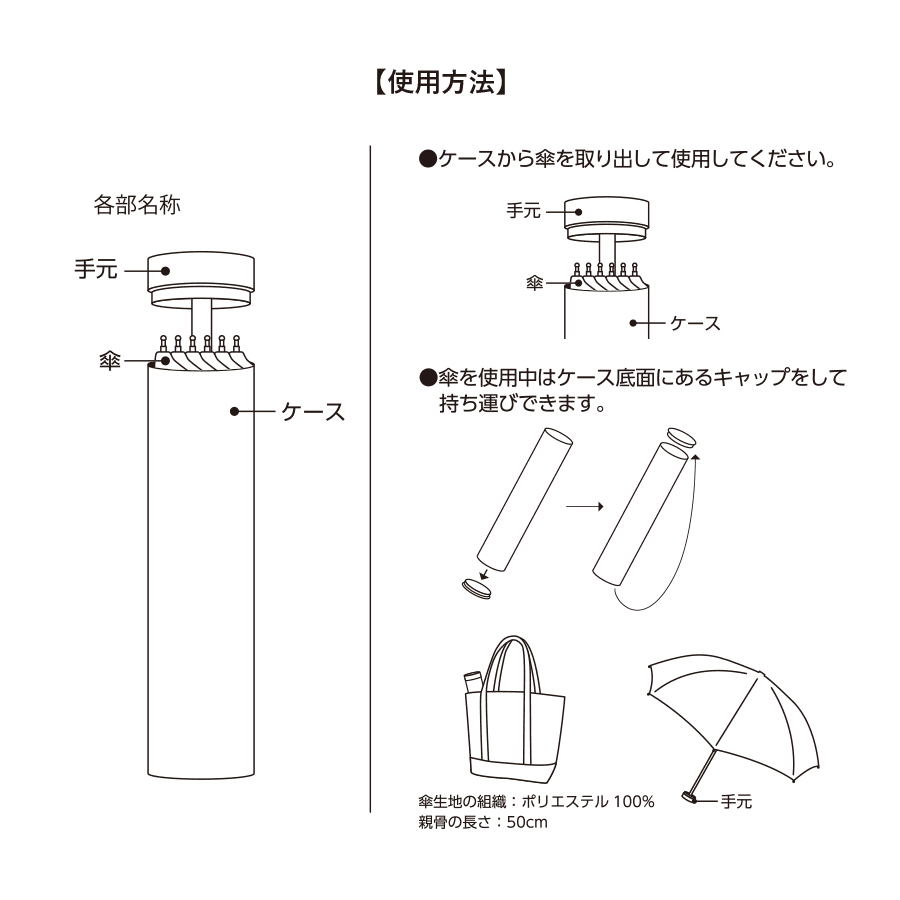 【使用方法】

各部名称

手元

傘

ケース

●ケースから傘を取り出して使用してください。

手元

傘

ケース

●傘を使用中はケース底面にあるキャップをして持ち運びできます。

傘生地の組織：ポリエステル 100%
親骨の長さ：50cm

手元