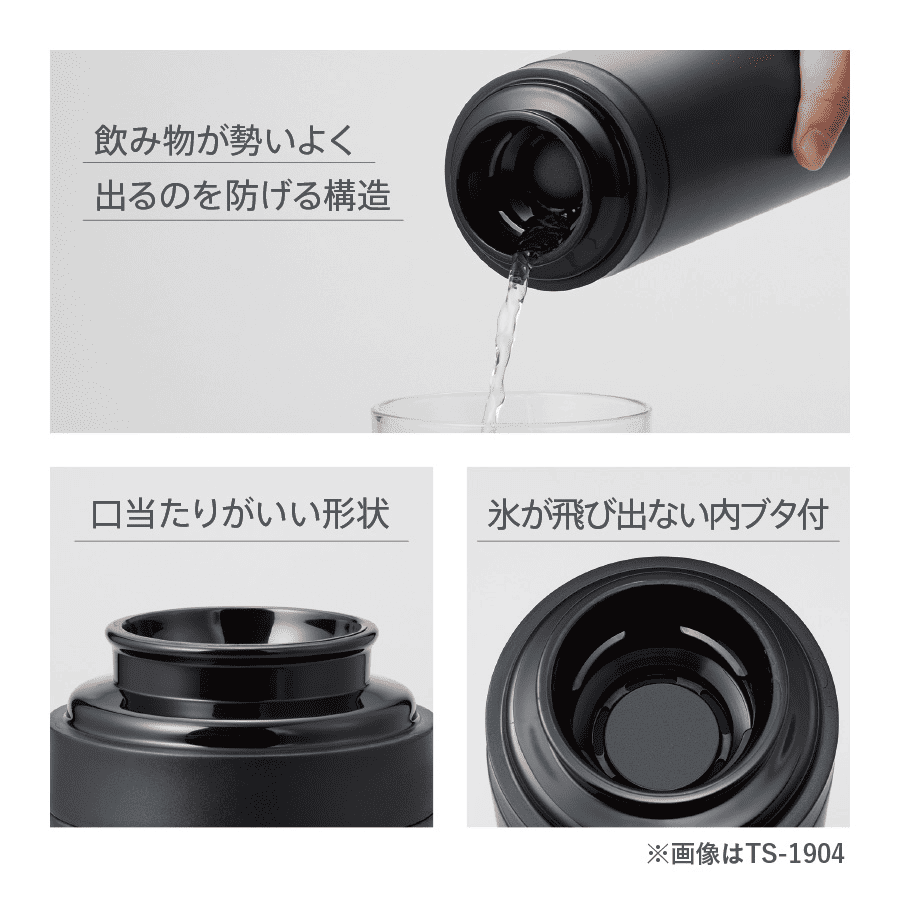 飲み物が勢いよく
出るのを防げる構造

口当たりがいい形状

氷が飛び出ない内ブタ付

※画像はTS-1904